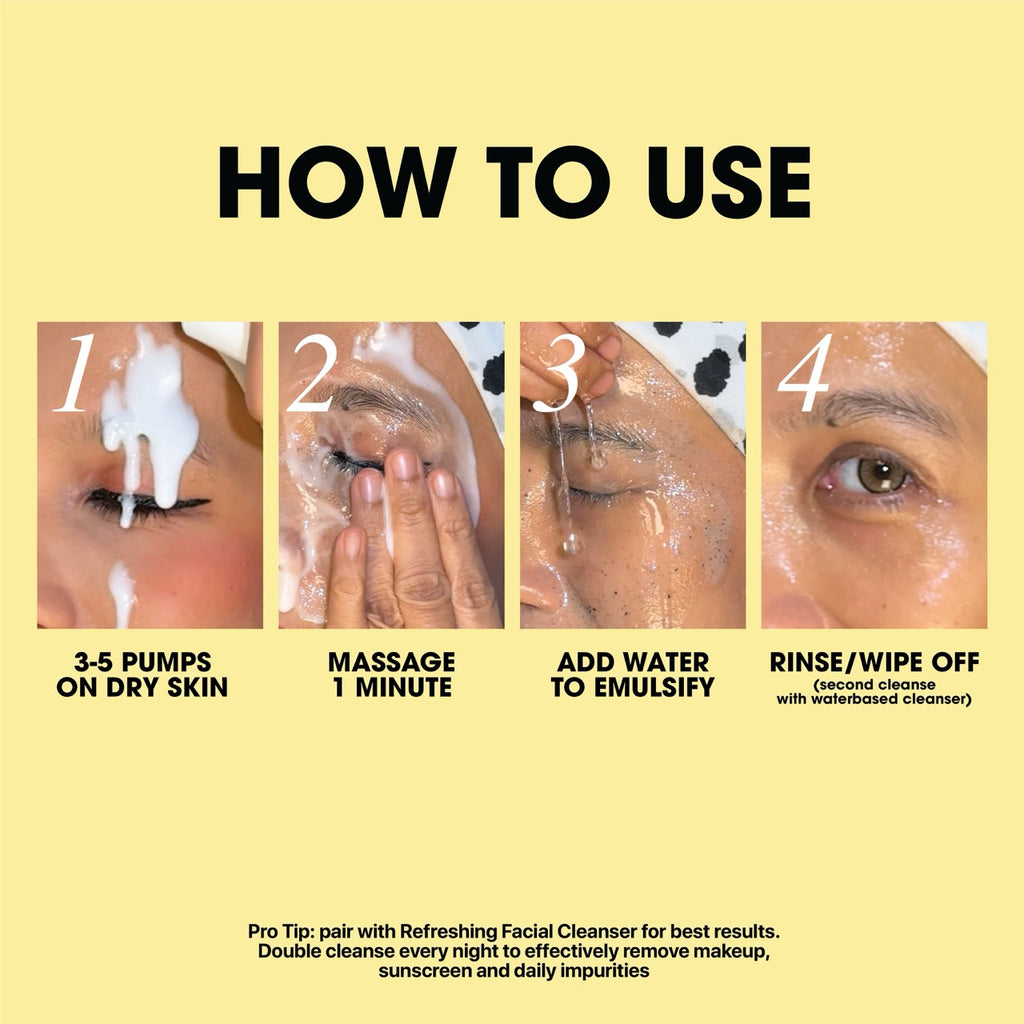 HOW TO USE

1

3-5 PUMPS ON DRY SKIN

2

MASSAGE 1 MINUTE

3

ADD WATER TO EMULSIFY

4

RINSE/WIPE OFF
(second cleanse with waterbased cleanser)

Pro Tip: pair with Refreshing Facial Cleanser for best results. Double cleanse every night to effectively remove makeup, sunscreen and daily impurities